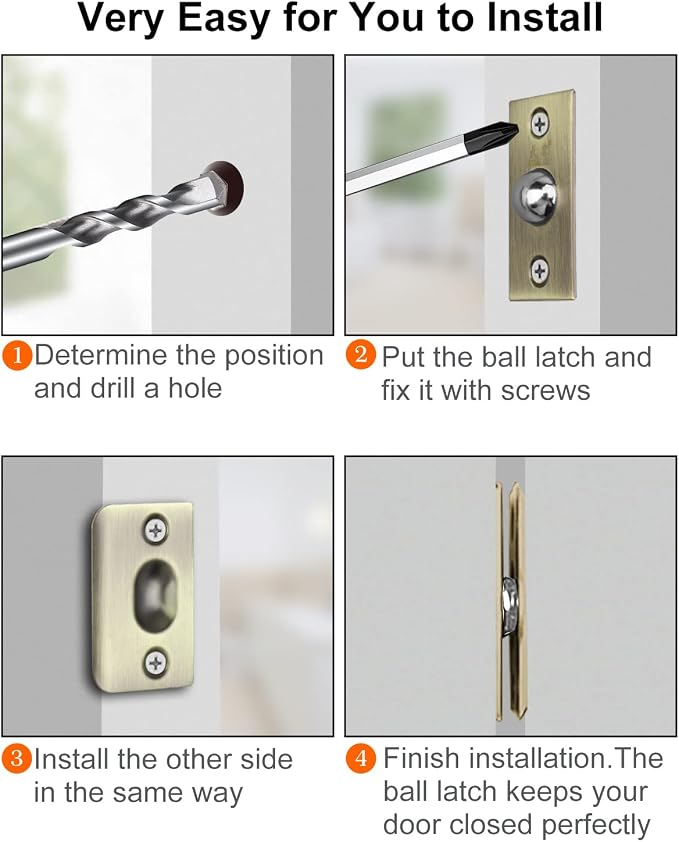 Very Easy for You to Install

1 Determine the position and drill a hole

2 Put the ball latch and fix it with screws

3 Install the other side in the same way

4 Finish installation.The ball latch keeps your door closed perfectly