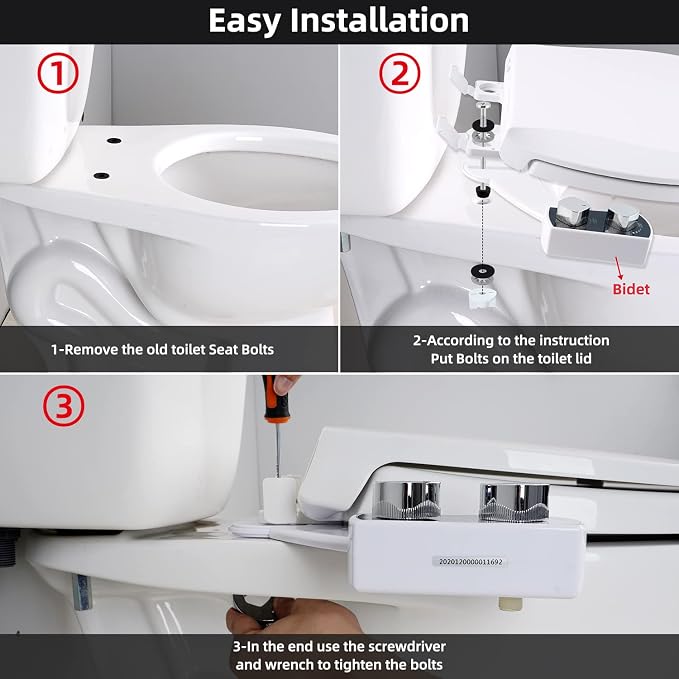 Easy Installation

①

1-Remove the old toilet Seat Bolts

②

Bidet

2-According to the instruction Put Bolts on the toilet lid

③

2020120000011692

3-In the end use the screwdriver and wrench to tighten the bolts