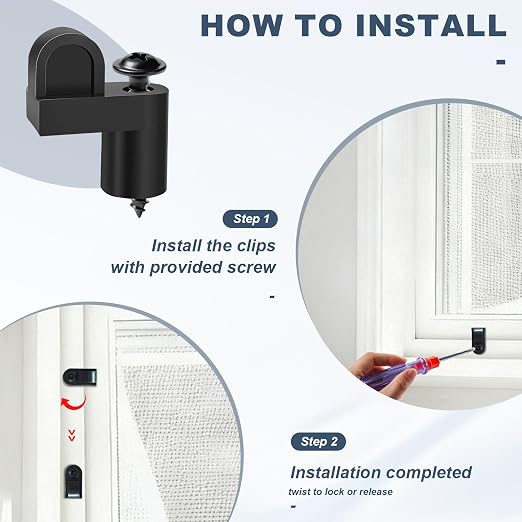 HOW TO INSTALL

-

Step 1

Install the clips with provided screw

-

Step 2

Installation completed

twist to lock or release

-