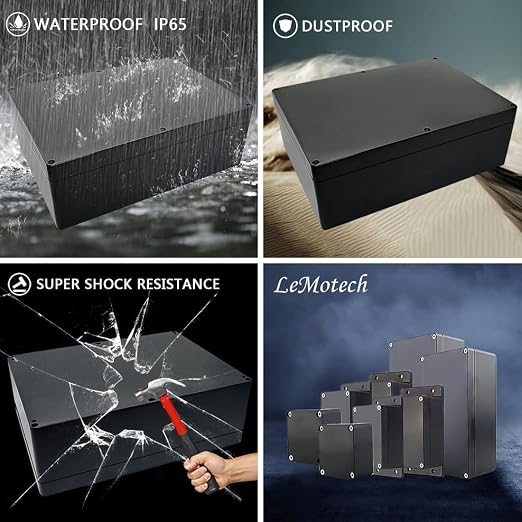 WATERPROOF IP65

DUSTPROOF

SUPER SHOCK RESISTANCE

LeMotech