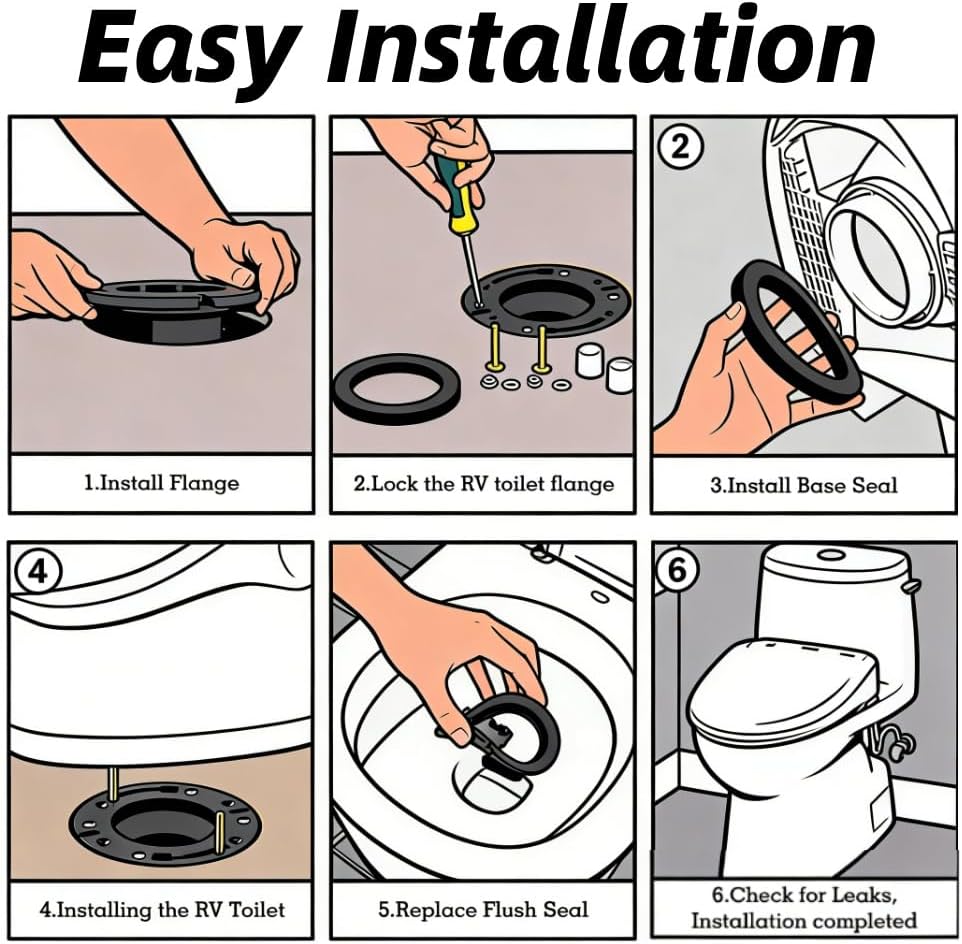 Easy Installation

1.Install Flange

2.Lock the RV toilet flange

2

3.Install Base Seal

4

4.Installing the RV Toilet

5.Replace Flush Seal

6

6.Check for Leaks, Installation completed