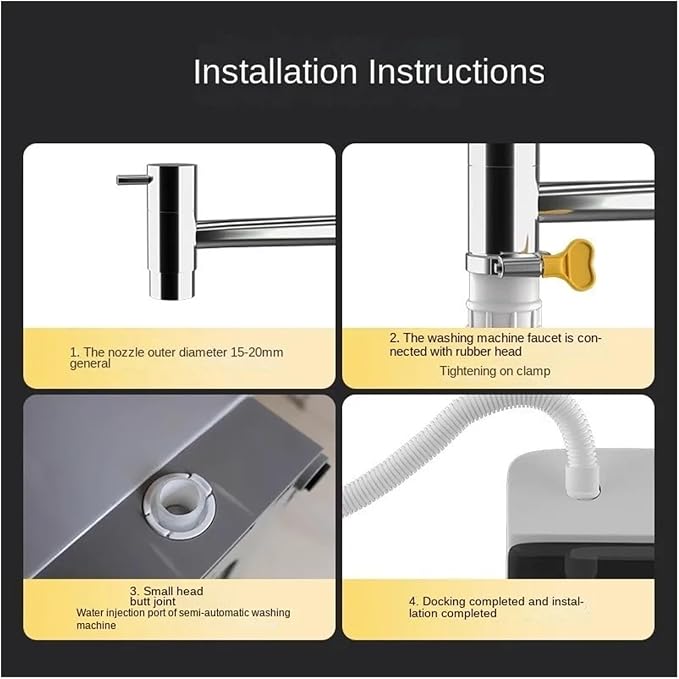 Installation Instructions

1. The nozzle outer diameter 15-20mm general

2. The washing machine faucet is connected with rubber head

Tightening on clamp

3. Small head butt joint

Water injection port of semi-automatic washing machine

4. Docking completed and installation completed