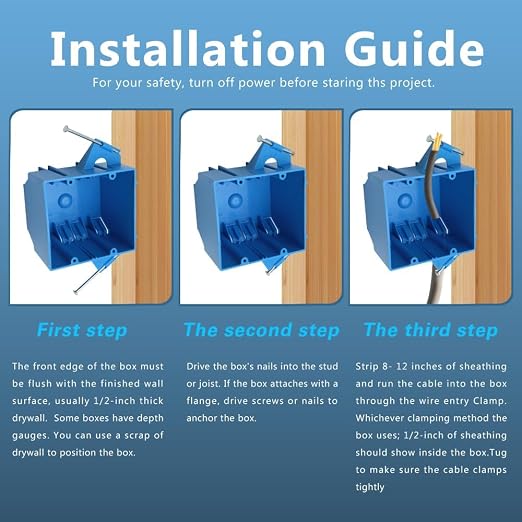 Installation Guide

For your safety, turn off power before staring ths project.

First step

The front edge of the box must be flush with the finished wall surface, usually 1/2-inch thick drywall. Some boxes have depth gauges. You can use a scrap of drywall to position the box.

The second step

Drive the box's nails into the stud or joist. If the box attaches with a flange, drive screws or nails to anchor the box.

The third step

Strip 8- 12 inches of sheathing and run the cable into the box through the wire entry Clamp. Whichever clamping method the box uses; 1/2-inch of sheathing should show inside the box.Tug to make sure the cable clamps tightly