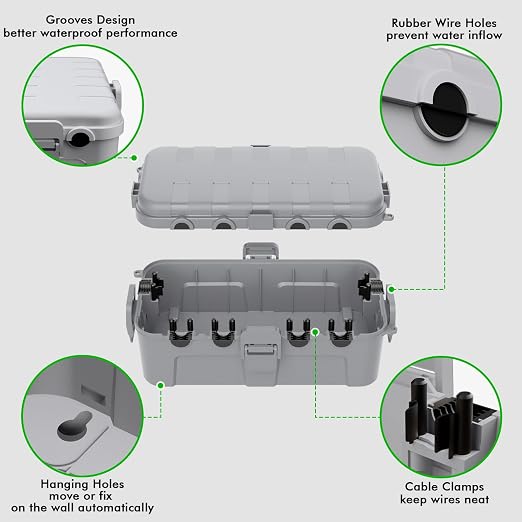 Grooves Design
better waterproof performance

Rubber Wire Holes
prevent water inflow

Hanging Holes
move or fix
on the wall automatically

Cable Clamps
keep wires neat