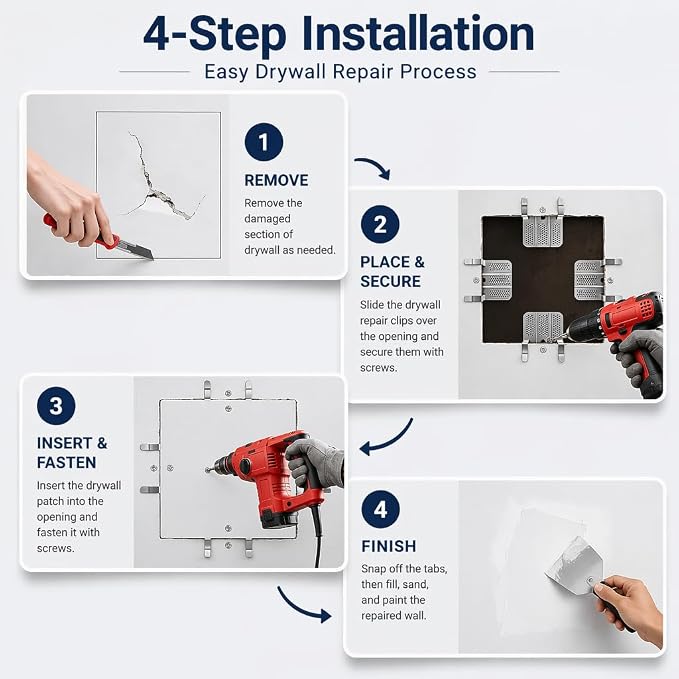 4-Step Installation

Easy Drywall Repair Process

1

REMOVE

Remove the damaged section of drywall as needed.

2

PLACE & SECURE

Slide the drywall repair clips over the opening and secure them with screws.

3

INSERT & FASTEN

Insert the drywall patch into the opening and fasten it with screws.

4

FINISH

Snap off the tabs, then fill, sand, and paint the repaired wall.