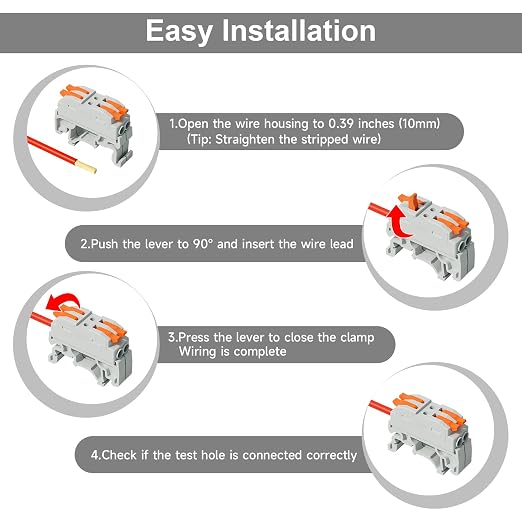 Easy Installation

1.Open the wire housing to 0.39 inches (10mm)
(Tip: Straighten the stripped wire)

2.Push the lever to 90° and insert the wire lead

3.Press the lever to close the clamp
Wiring is complete

4.Check if the test hole is connected correctly