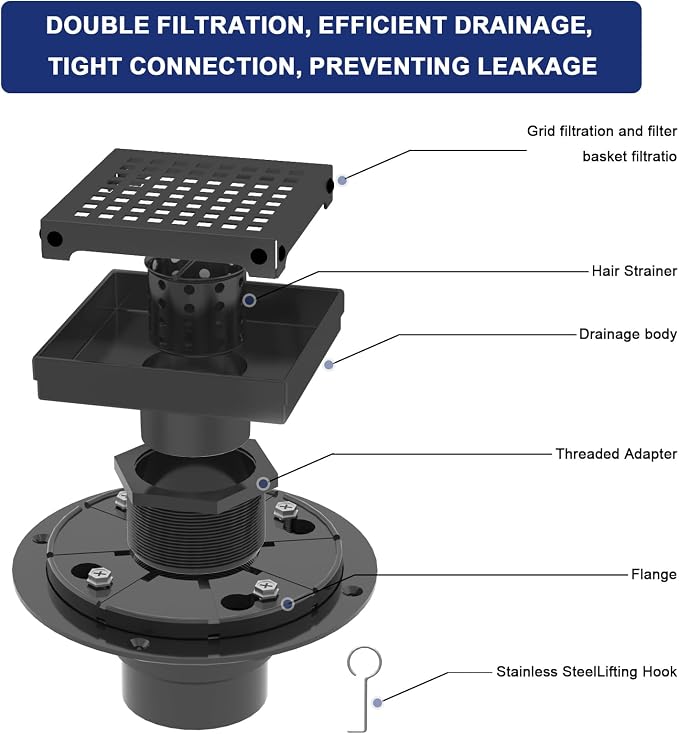 DOUBLE FILTRATION, EFFICIENT DRAINAGE, TIGHT CONNECTION, PREVENTING LEAKAGE

Grid filtration and filter basket filtratio

Hair Strainer

Drainage body

Threaded Adapter

Flange

Stainless SteelLifting Hook