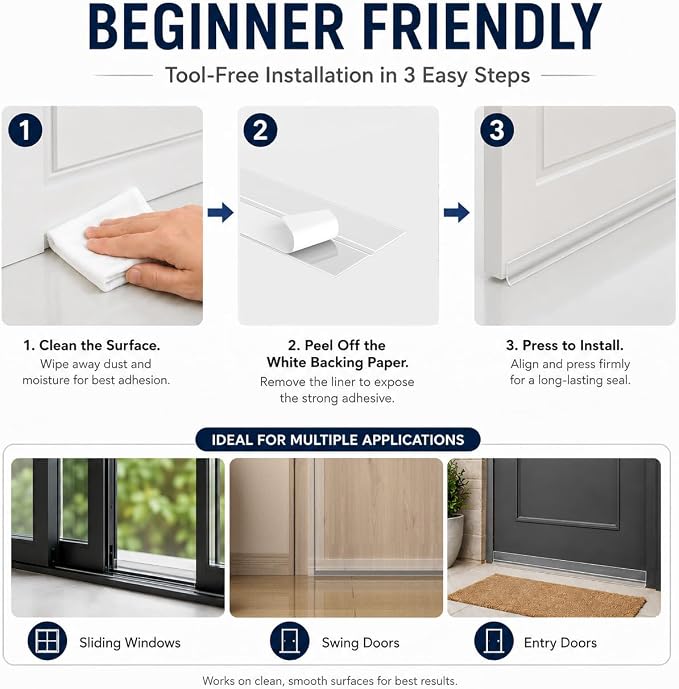 BEGINNER FRIENDLY

Tool-Free Installation in 3 Easy Steps

1

2

3

1. Clean the Surface.
Wipe away dust and moisture for best adhesion.

2. Peel Off the White Backing Paper.
Remove the liner to expose the strong adhesive.

3. Press to Install.
Align and press firmly for a long-lasting seal.

IDEAL FOR MULTIPLE APPLICATIONS

Sliding Windows

Swing Doors

Entry Doors

Works on clean, smooth surfaces for best results.