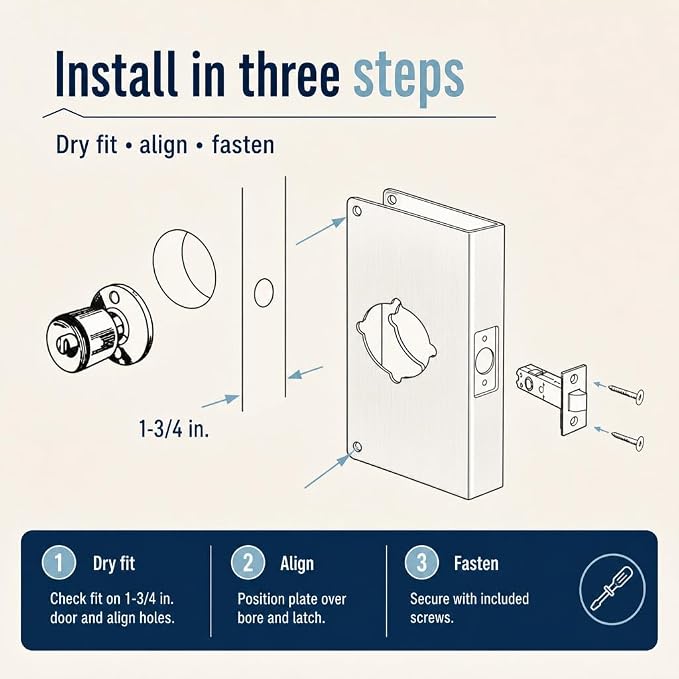 Install in three steps

Dry fit • align • fasten

1-3/4 in.

1 Dry fit
Check fit on 1-3/4 in. door and align holes.

2 Align
Position plate over bore and latch.

3 Fasten
Secure with included screws.