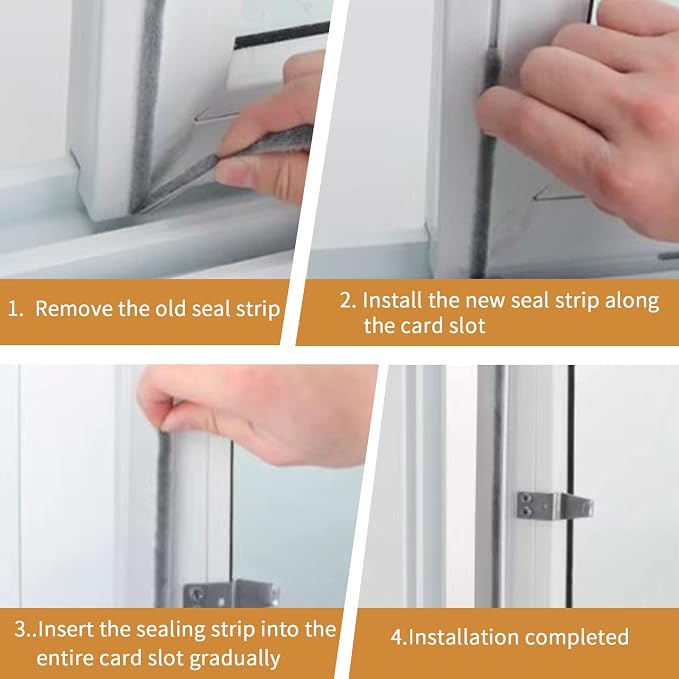 1. Remove the old seal strip

2. Install the new seal strip along the card slot

3..Insert the sealing strip into the entire card slot gradually

4.Installation completed