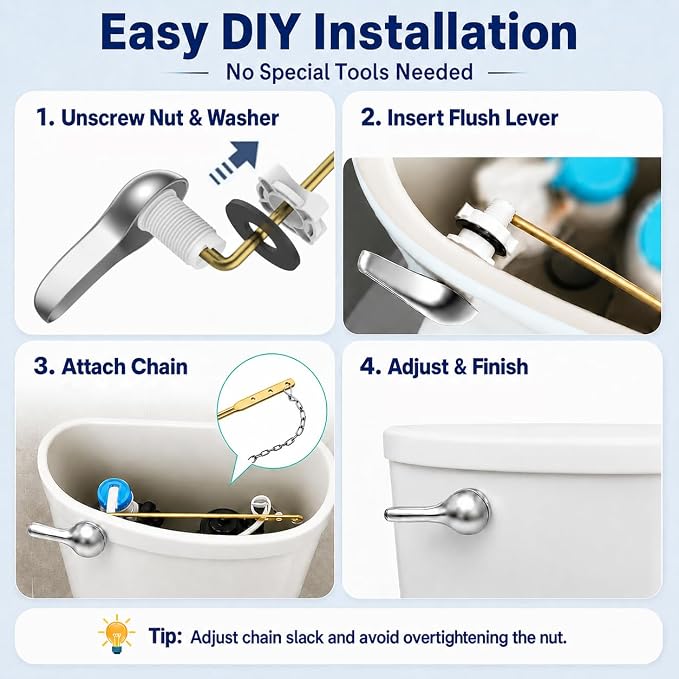 Easy DIY Installation

No Special Tools Needed

1. Unscrew Nut & Washer

2. Insert Flush Lever

3. Attach Chain

4. Adjust & Finish

Tip: Adjust chain slack and avoid overtightening the nut.