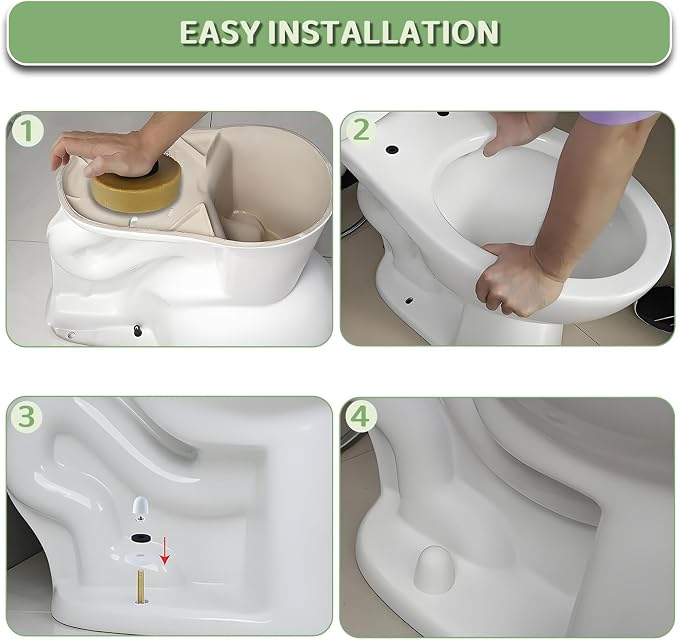 EASY INSTALLATION

1

2

3

4