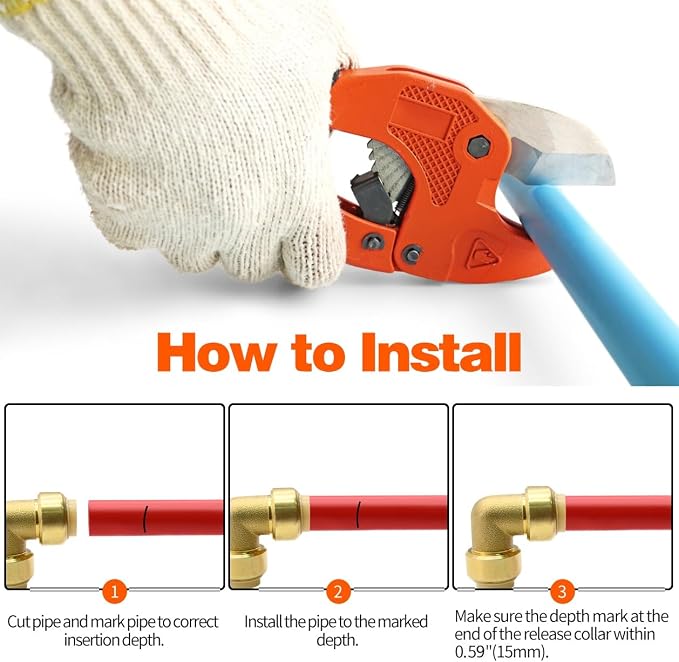 How to Install

1
Cut pipe and mark pipe to correct insertion depth.

2
Install the pipe to the marked depth.

3
Make sure the depth mark at the end of the release collar within 0.59"(15mm).