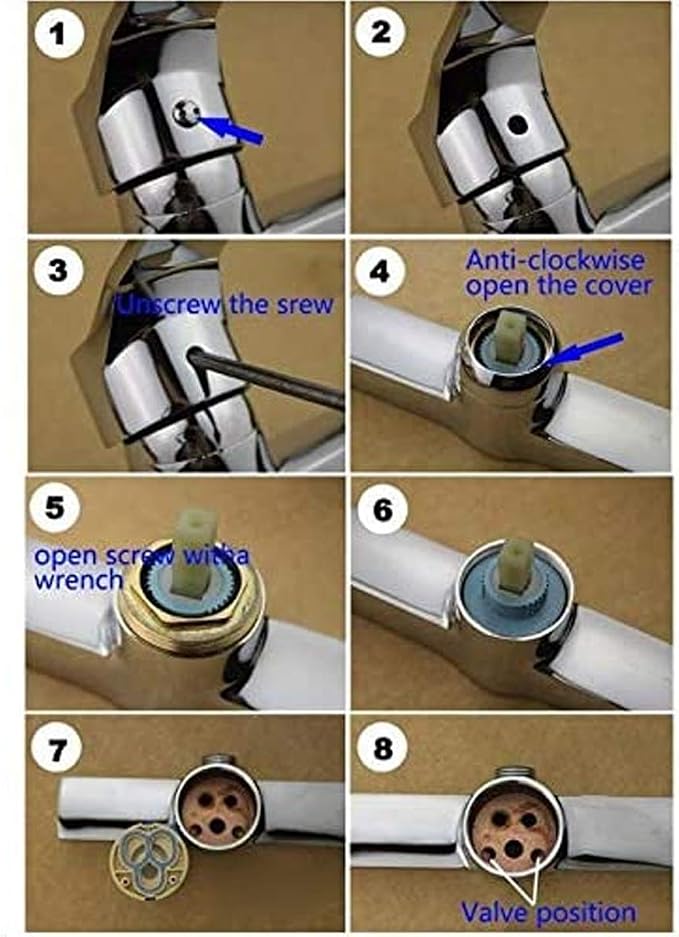 1

2

3
Unscrew the srew

4
Anti-clockwise open the cover

5
open screw with a wrench

6

7

8
Valve position