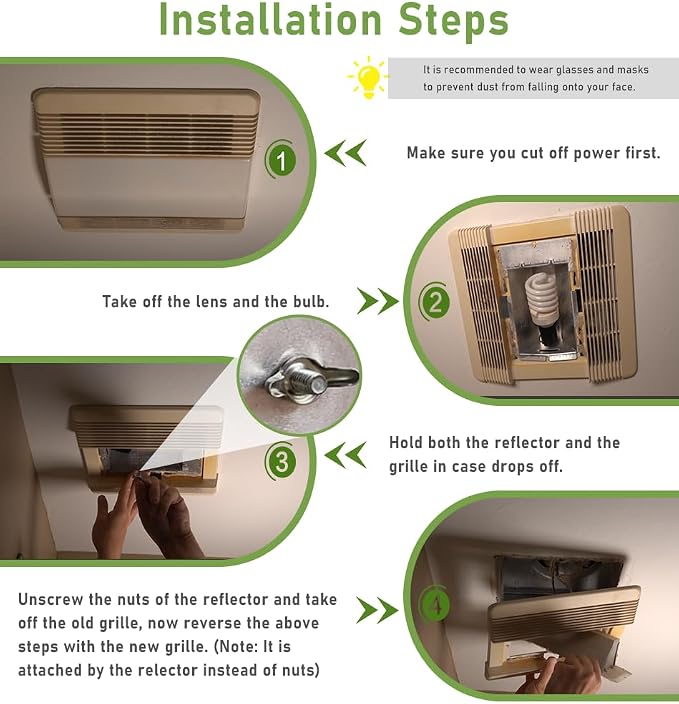 Installation Steps

It is recommended to wear glasses and masks to prevent dust from falling onto your face.

1

Make sure you cut off power first.

Take off the lens and the bulb.

2

3

Hold both the reflector and the grille in case drops off.

Unscrew the nuts of the reflector and take off the old grille, now reverse the above steps with the new grille. (Note: It is attached by the relector instead of nuts)

4