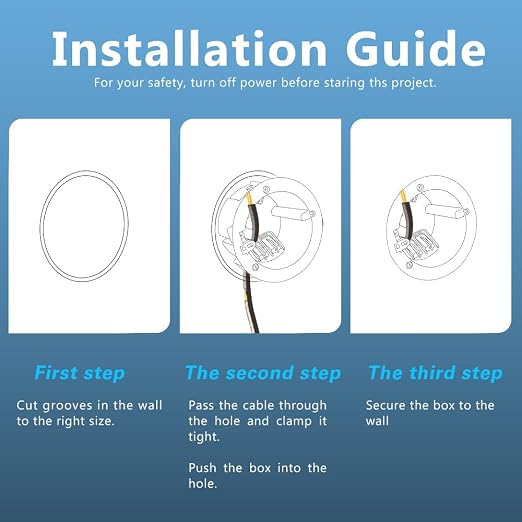 Installation Guide

For your safety, turn off power before staring ths project.

First step

Cut grooves in the wall to the right size.

The second step

Pass the cable through the hole and clamp it tight.

Push the box into the hole.

The third step

Secure the box to the wall