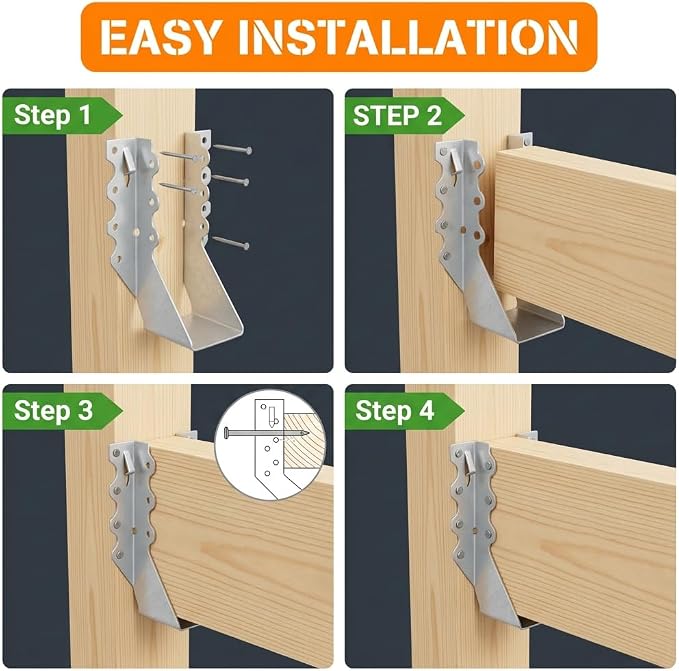 EASY INSTALLATION

Step 1

STEP 2

Step 3

Step 4