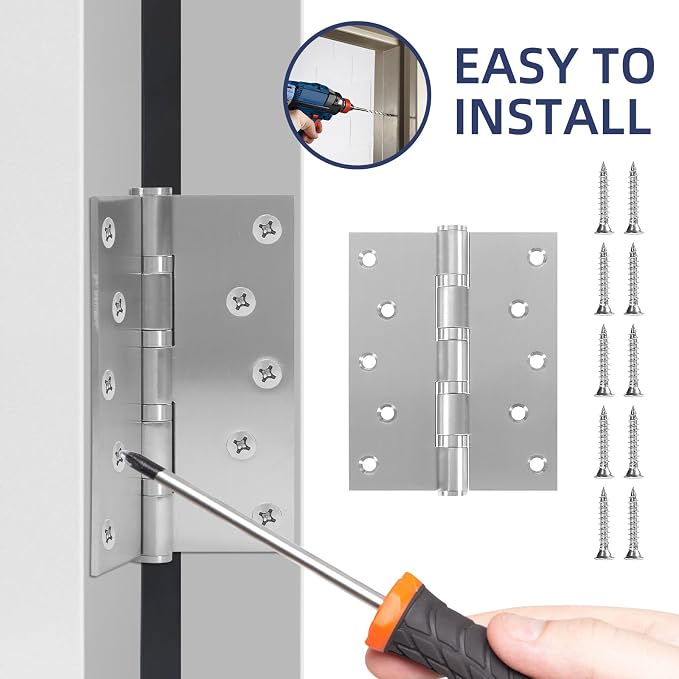 EASY TO INSTALL