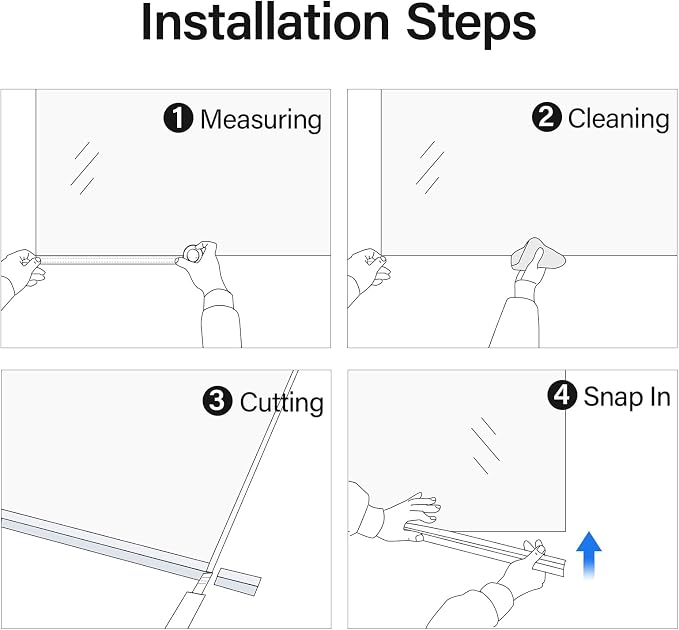 Installation Steps

1 Measuring

2 Cleaning

3 Cutting

4 Snap In