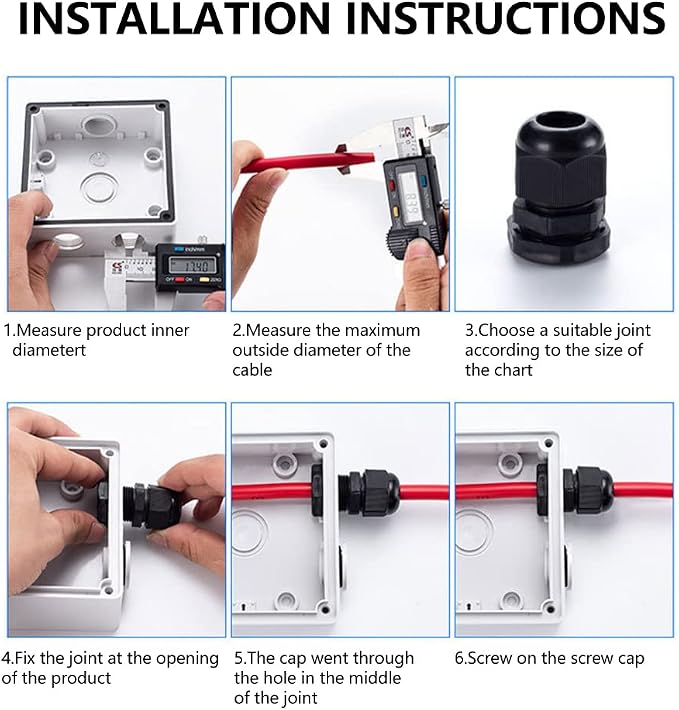 INSTALLATION INSTRUCTIONS

inch/mm
17.40
OFF ON ZERO

8.39

1.Measure product inner diametert

2.Measure the maximum outside diameter of the cable

3.Choose a suitable joint according to the size of the chart

4.Fix the joint at the opening of the product

5.The cap went through the hole in the middle of the joint

6.Screw on the screw cap