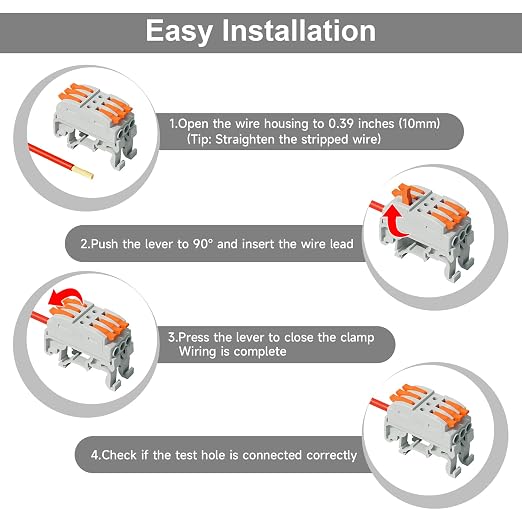 Easy Installation

1.Open the wire housing to 0.39 inches (10mm)
(Tip: Straighten the stripped wire)

2.Push the lever to 90° and insert the wire lead

3.Press the lever to close the clamp
Wiring is complete

4.Check if the test hole is connected correctly