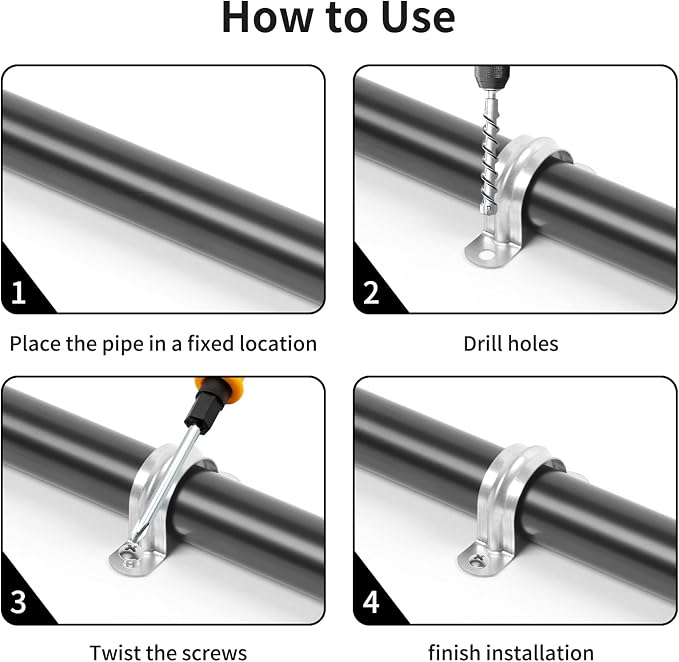 How to Use

1

Place the pipe in a fixed location

2

Drill holes

3

Twist the screws

4

finish installation