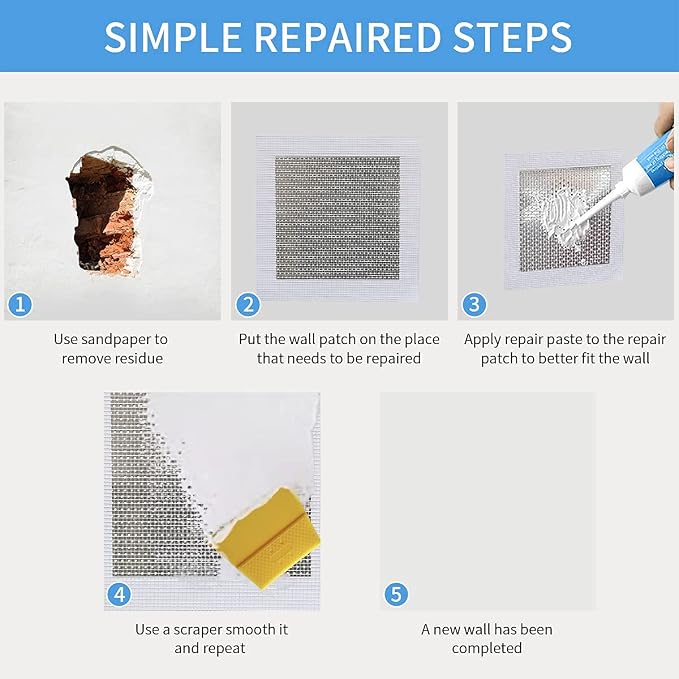 SIMPLE REPAIRED STEPS

1

Use sandpaper to remove residue

2

Put the wall patch on the place that needs to be repaired

3

Apply repair paste to the repair patch to better fit the wall

4

Use a scraper smooth it and repeat

5

A new wall has been completed