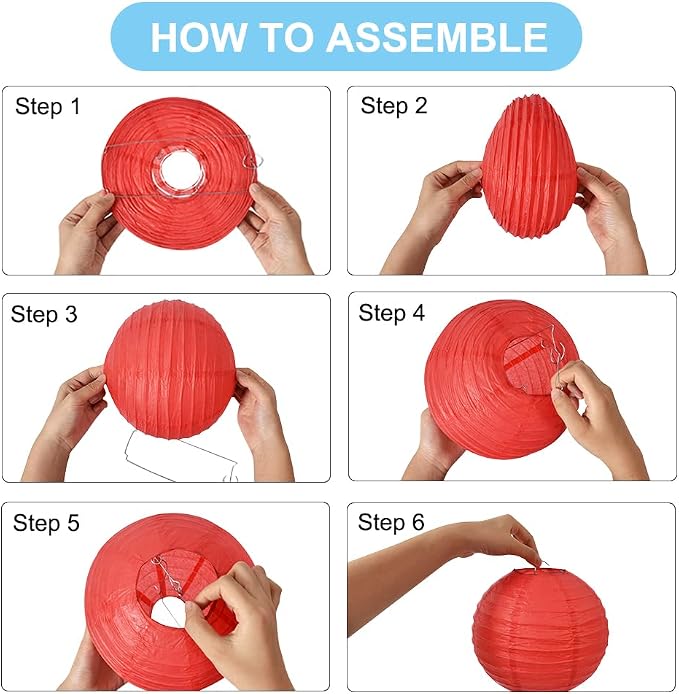 HOW TO ASSEMBLE

Step 1

Step 2

Step 3

Step 4

Step 5

Step 6