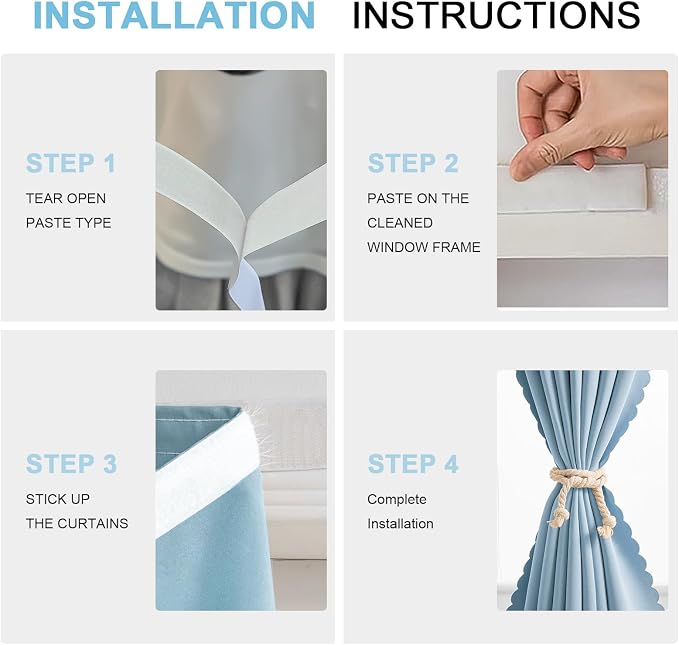 INSTALLATION INSTRUCTIONS

STEP 1
TEAR OPEN PASTE TYPE

STEP 2
PASTE ON THE CLEANED WINDOW FRAME

STEP 3
STICK UP THE CURTAINS

STEP 4
Complete Installation