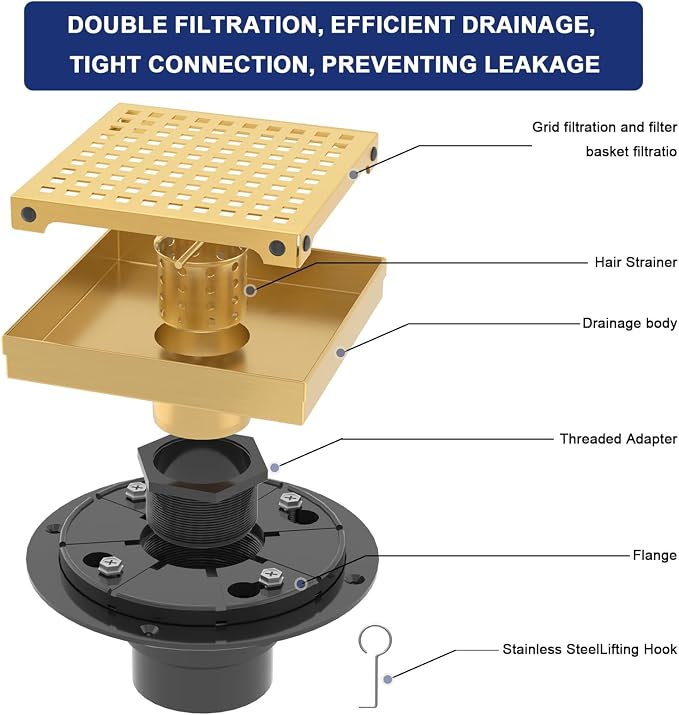 DOUBLE FILTRATION, EFFICIENT DRAINAGE, TIGHT CONNECTION, PREVENTING LEAKAGE

Grid filtration and filter basket filtratio

Hair Strainer

Drainage body

Threaded Adapter

Flange

Stainless SteelLifting Hook