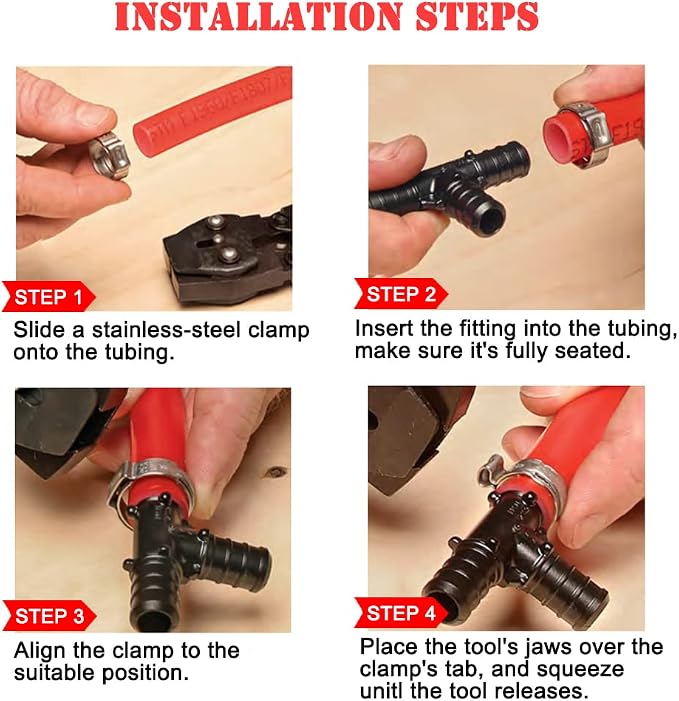 INSTALLATION STEPS

STEP 1
Slide a stainless-steel clamp onto the tubing.

STEP 2
Insert the fitting into the tubing, make sure it's fully seated.

STEP 3
Align the clamp to the suitable position.

STEP 4
Place the tool's jaws over the clamp's tab, and squeeze unitl the tool releases.