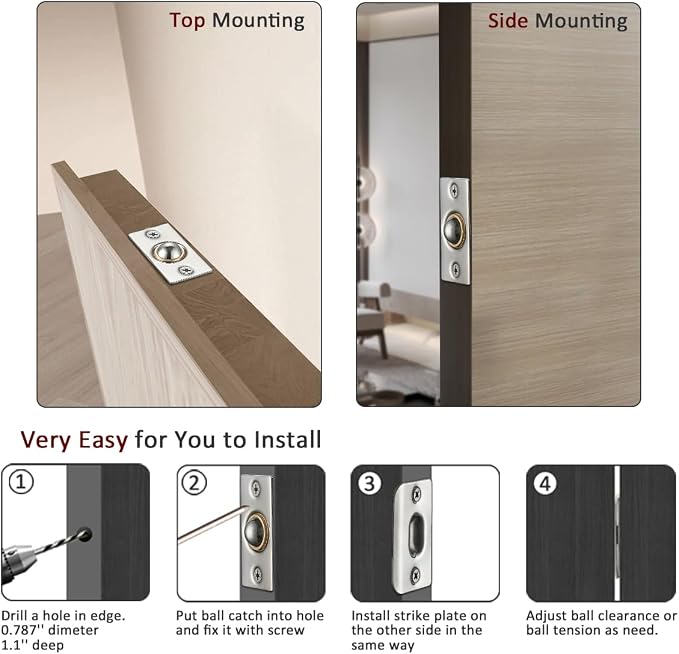 Top Mounting

Side Mounting

Very Easy for You to Install

1

Drill a hole in edge. 0.787'' dimeter 1.1'' deep

2

Put ball catch into hole and fix it with screw

3

Install strike plate on the other side in the same way

4

Adjust ball clearance or ball tension as need.