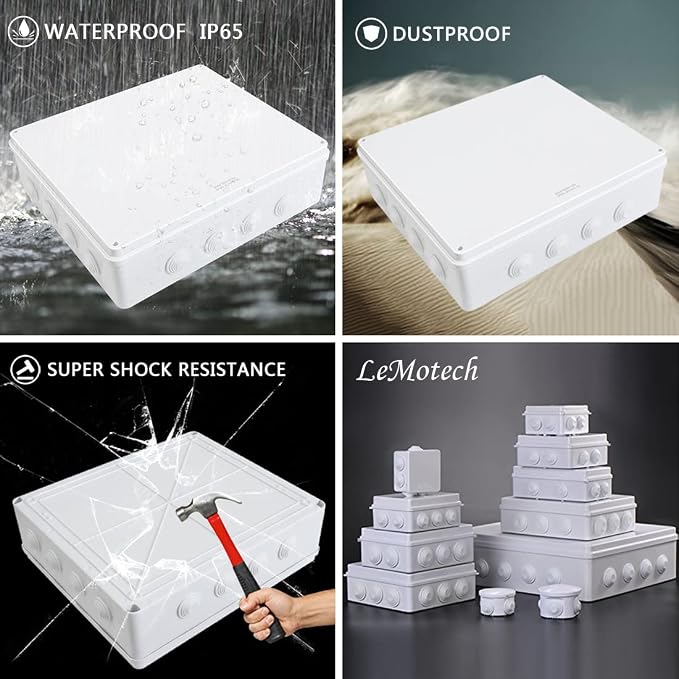 WATERPROOF IP65

DUSTPROOF

SUPER SHOCK RESISTANCE

LeMotech