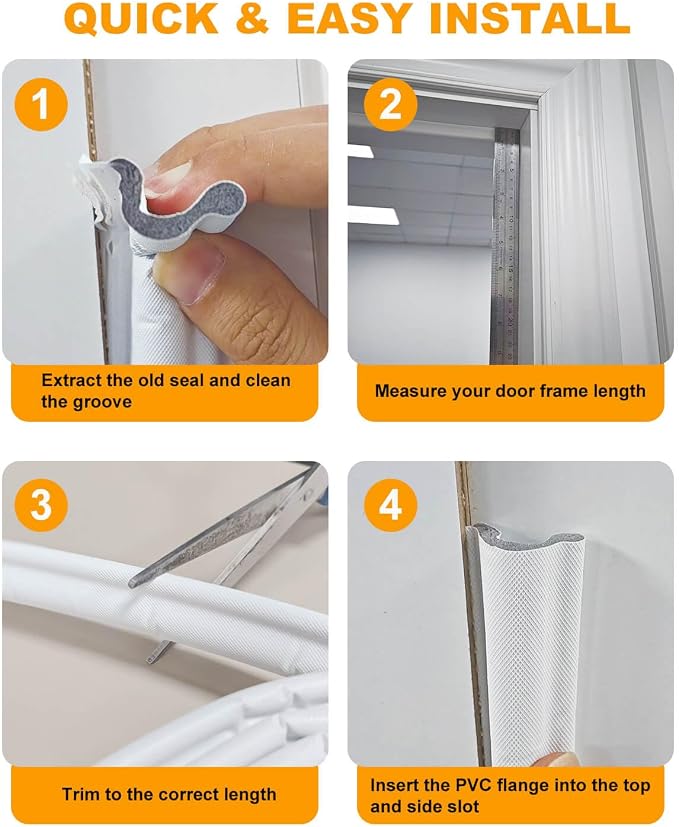 QUICK & EASY INSTALL

1

Extract the old seal and clean the groove

2

Measure your door frame length

3

Trim to the correct length

4

Insert the PVC flange into the top and side slot