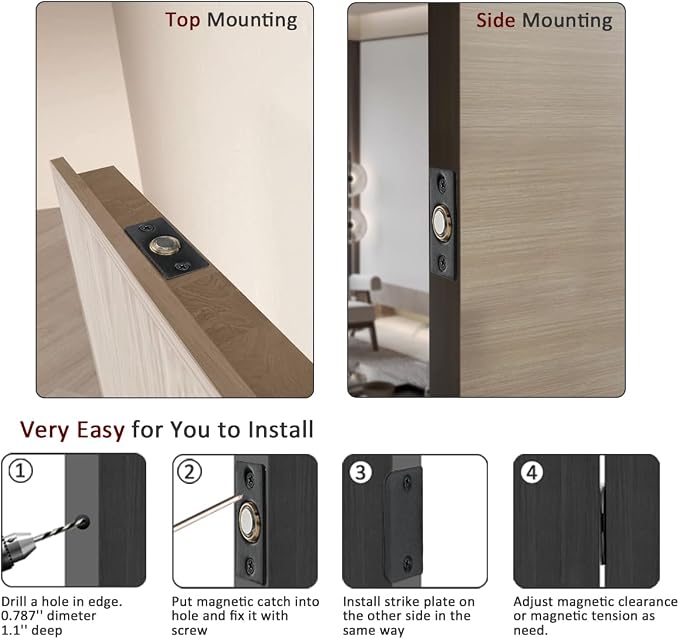 Top Mounting

Side Mounting

Very Easy for You to Install

①

Drill a hole in edge. 0.787'' dimeter 1.1'' deep

②

Put magnetic catch into hole and fix it with screw

③

Install strike plate on the other side in the same way

④

Adjust magnetic clearance or magnetic tension as need.