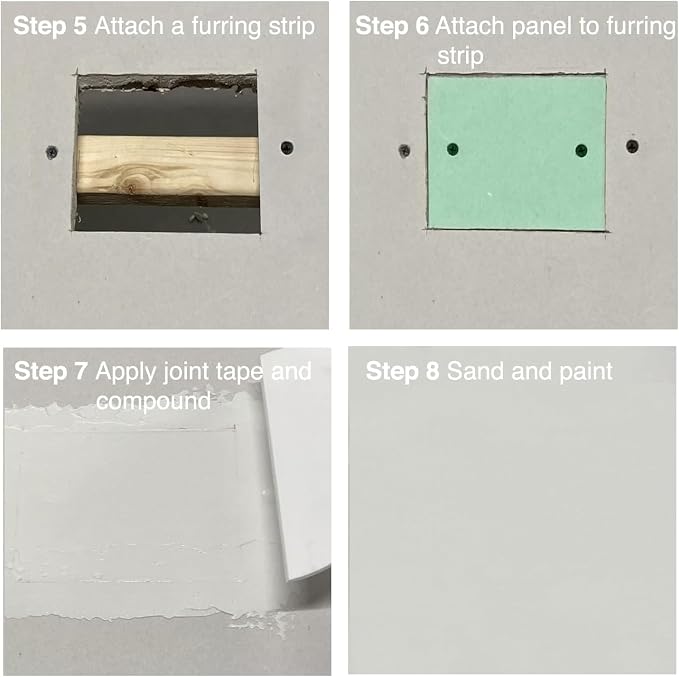 Step 5 Attach a furring strip

Step 6 Attach panel to furring strip

Step 7 Apply joint tape and compound

Step 8 Sand and paint