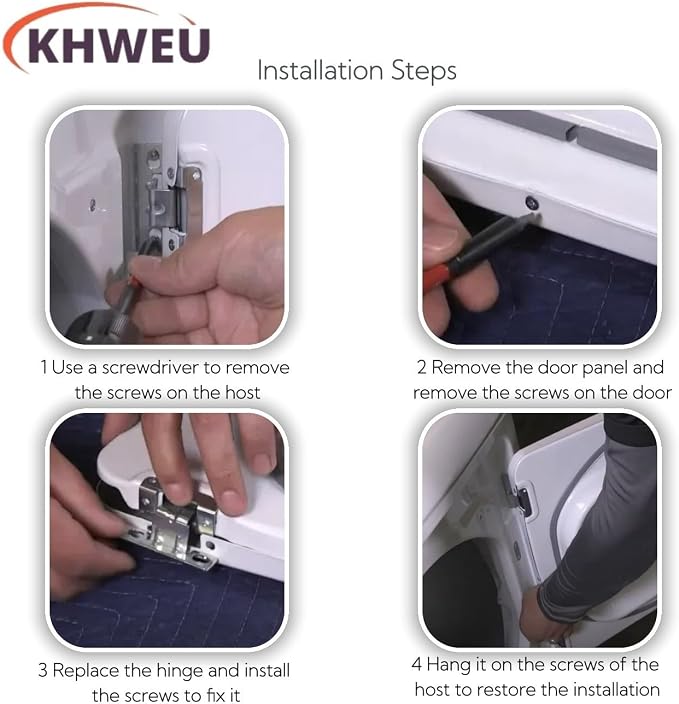 KHWEU

Installation Steps

1 Use a screwdriver to remove the screws on the host

2 Remove the door panel and remove the screws on the door

3 Replace the hinge and install the screws to fix it

4 Hang it on the screws of the host to restore the installation