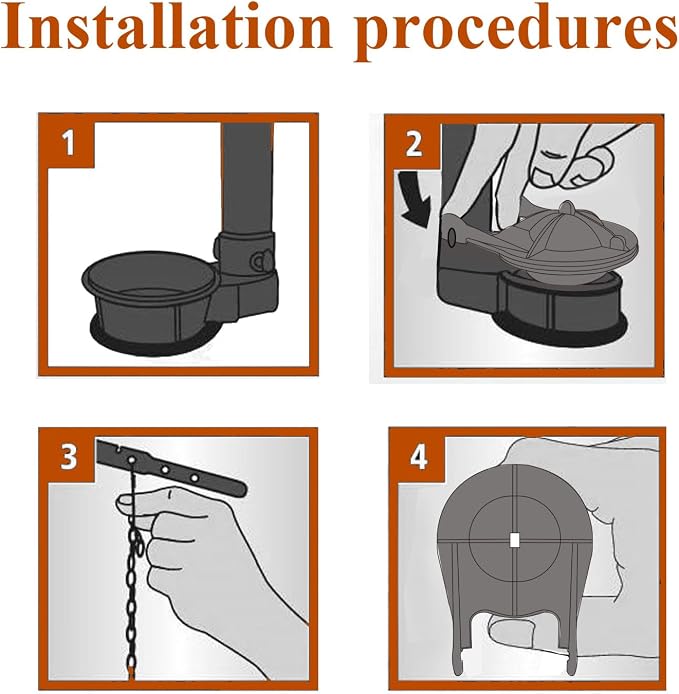 Installation procedures

1

2

3

4