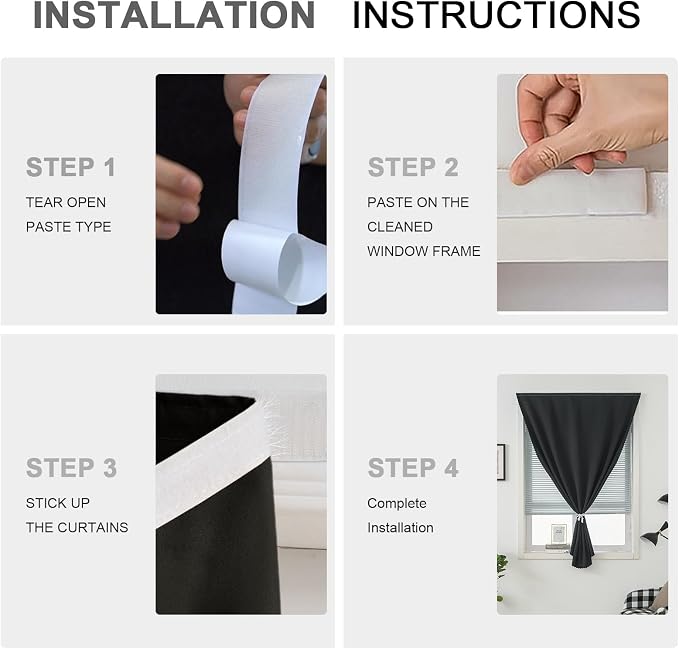 INSTALLATION INSTRUCTIONS

STEP 1
TEAR OPEN PASTE TYPE

STEP 2
PASTE ON THE CLEANED WINDOW FRAME

STEP 3
STICK UP THE CURTAINS

STEP 4
Complete Installation