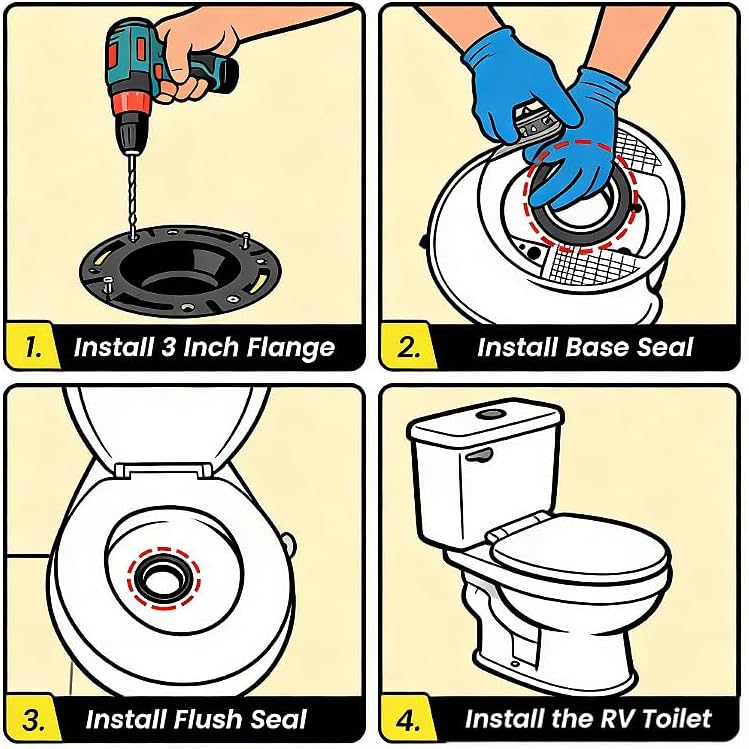 1. Install 3 Inch Flange

2. Install Base Seal

3. Install Flush Seal

4. Install the RV Toilet