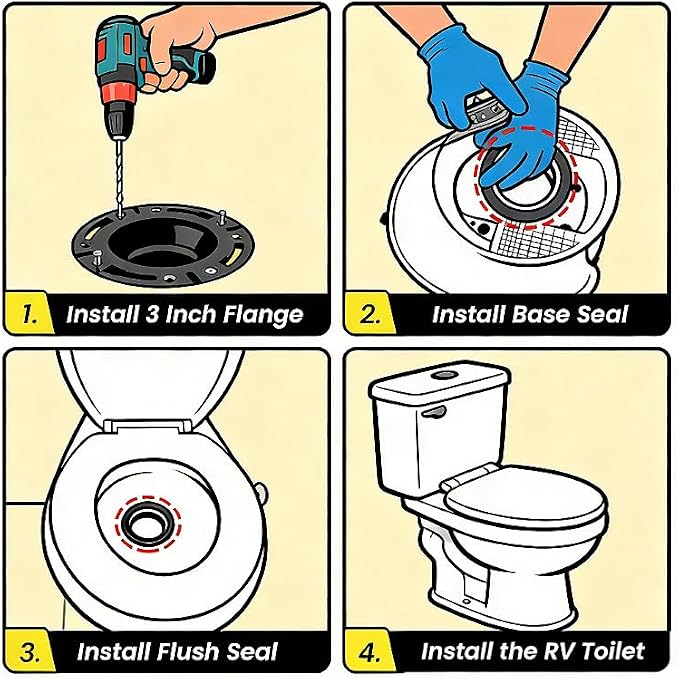 1. Install 3 Inch Flange

2. Install Base Seal

3. Install Flush Seal

4. Install the RV Toilet