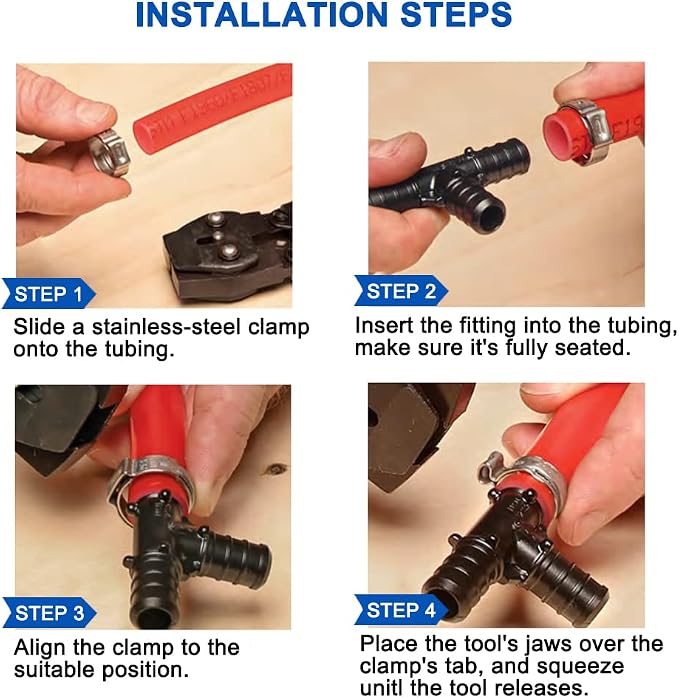 INSTALLATION STEPS

STEP 1

Slide a stainless-steel clamp onto the tubing.

STEP 2

Insert the fitting into the tubing, make sure it's fully seated.

STEP 3

Align the clamp to the suitable position.

STEP 4

Place the tool's jaws over the clamp's tab, and squeeze unitl the tool releases.