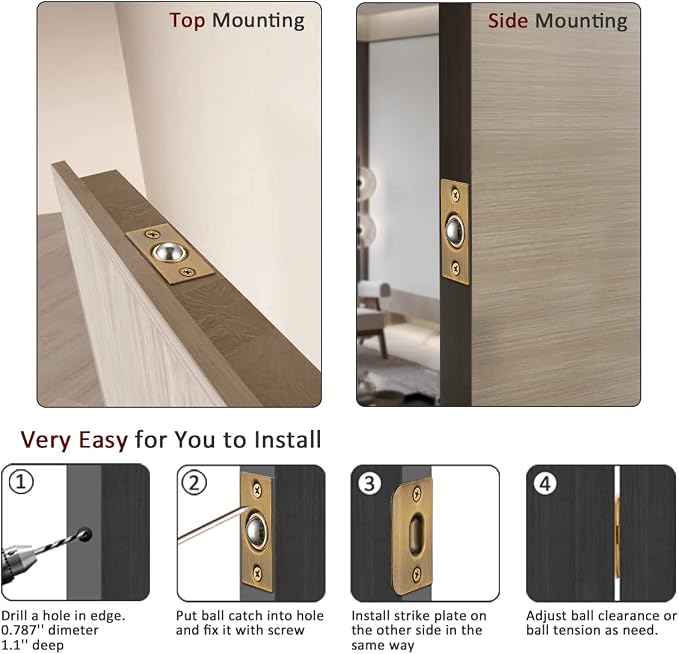 Top Mounting

Side Mounting

Very Easy for You to Install

1

Drill a hole in edge. 0.787'' dimeter 1.1'' deep

2

Put ball catch into hole and fix it with screw

3

Install strike plate on the other side in the same way

4

Adjust ball clearance or ball tension as need.