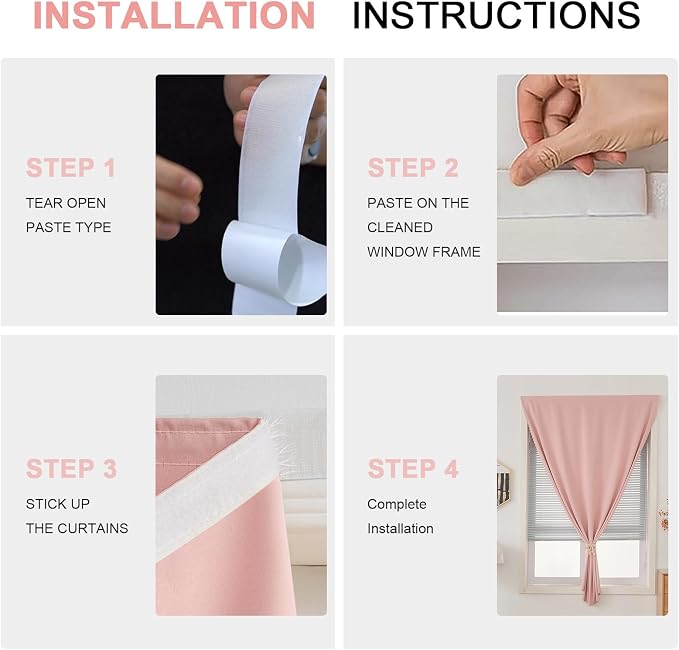 INSTALLATION INSTRUCTIONS

STEP 1
TEAR OPEN PASTE TYPE

STEP 2
PASTE ON THE CLEANED WINDOW FRAME

STEP 3
STICK UP THE CURTAINS

STEP 4
Complete Installation