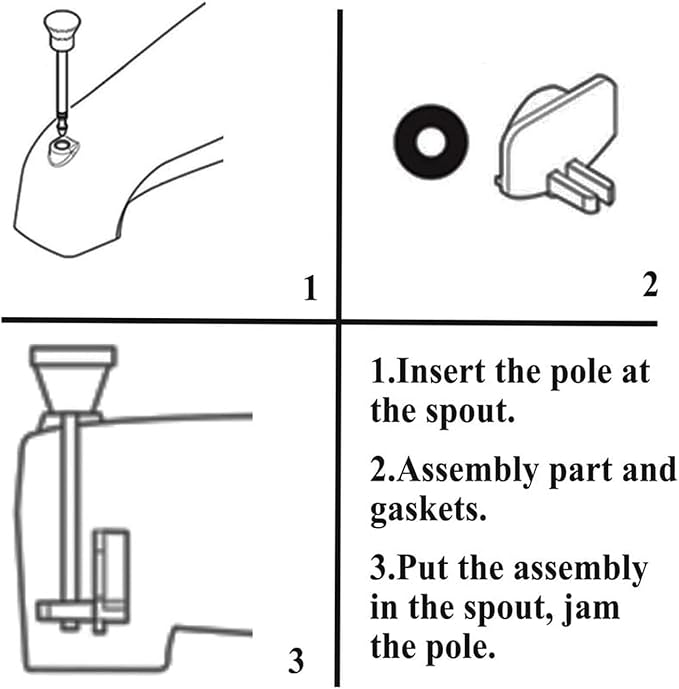 1

2

3

1.Insert the pole at the spout.

2.Assembly part and gaskets.

3.Put the assembly in the spout, jam the pole.