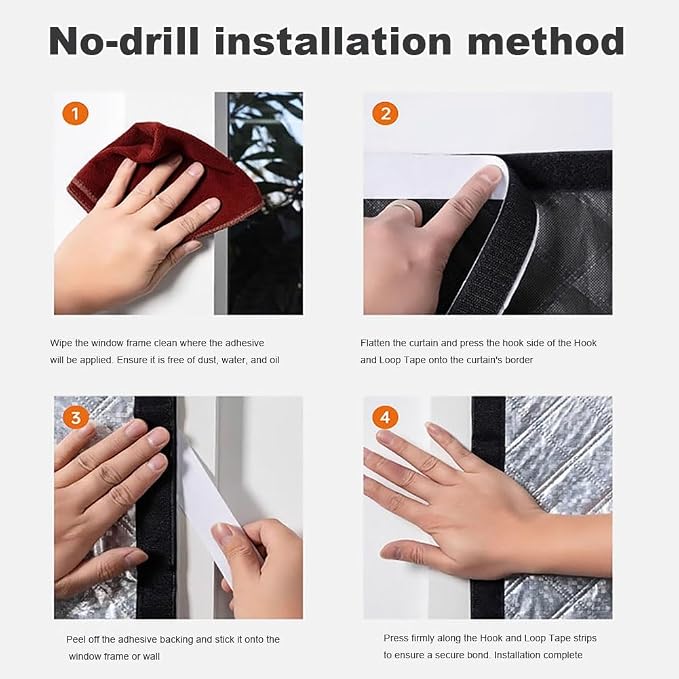 No-drill installation method

1

Wipe the window frame clean where the adhesive will be applied. Ensure it is free of dust, water, and oil

2

Flatten the curtain and press the hook side of the Hook and Loop Tape onto the curtain's border

3

Peel off the adhesive backing and stick it onto the window frame or wall

4

Press firmly along the Hook and Loop Tape strips to ensure a secure bond. Installation complete