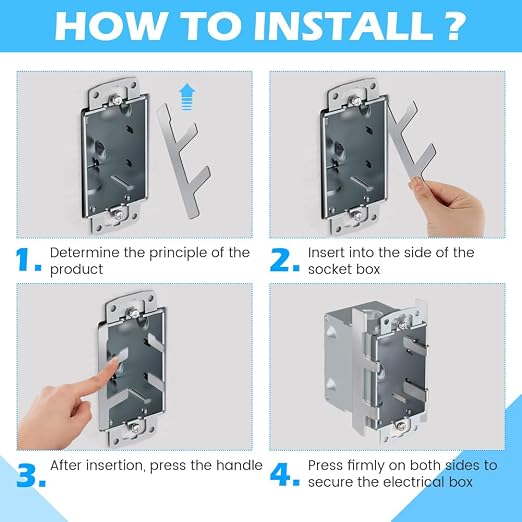 HOW TO INSTALL ?

1. Determine the principle of the product

2. Insert into the side of the socket box

3. After insertion, press the handle

4. Press firmly on both sides to secure the electrical box