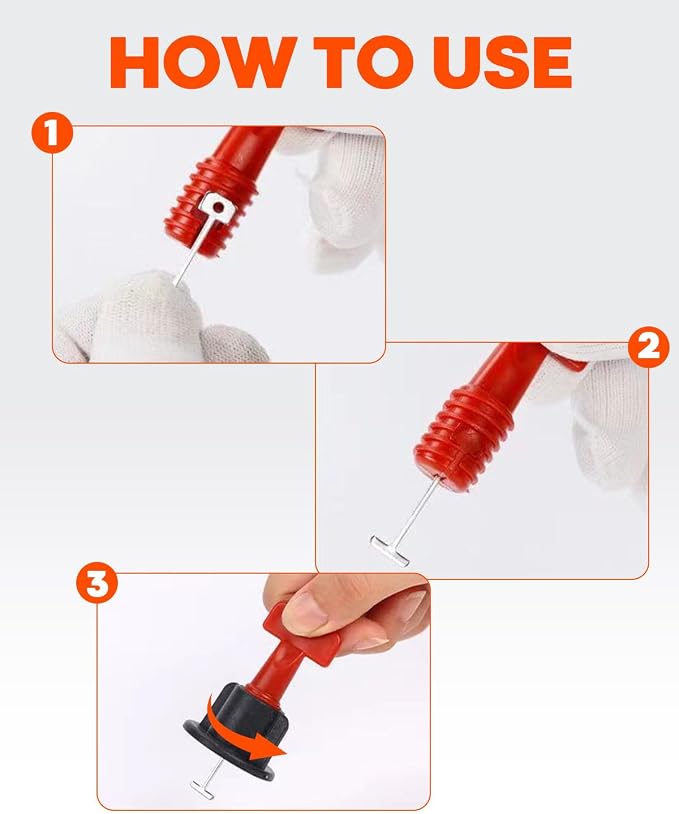 HOW TO USE

1

2

3