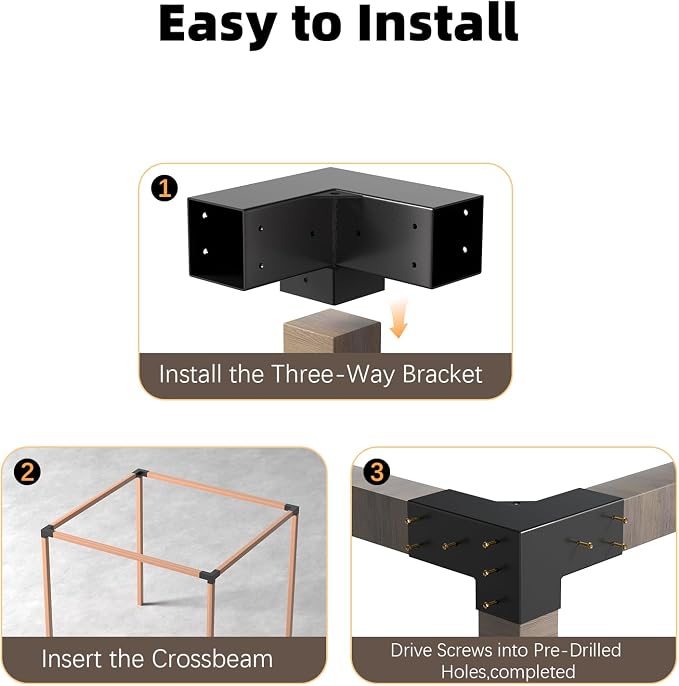 Easy to Install

1

Install the Three-Way Bracket

2

Insert the Crossbeam

3

Drive Screws into Pre-Drilled Holes,completed