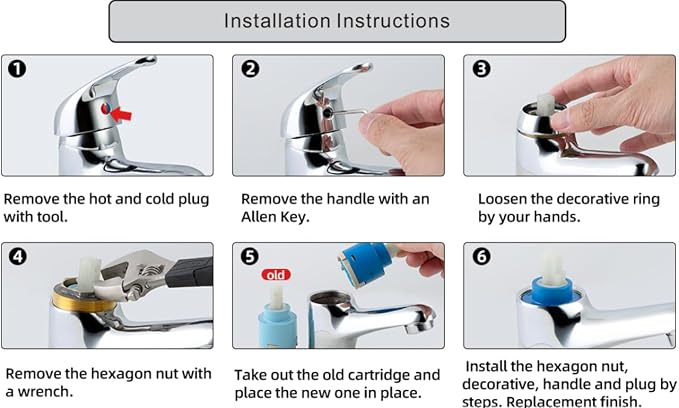 Installation Instructions

1

Remove the hot and cold plug with tool.

2

Remove the handle with an Allen Key.

3

Loosen the decorative ring by your hands.

4

Remove the hexagon nut with a wrench.

5

old

Take out the old cartridge and place the new one in place.

6

Install the hexagon nut, decorative, handle and plug by steps. Replacement finish.